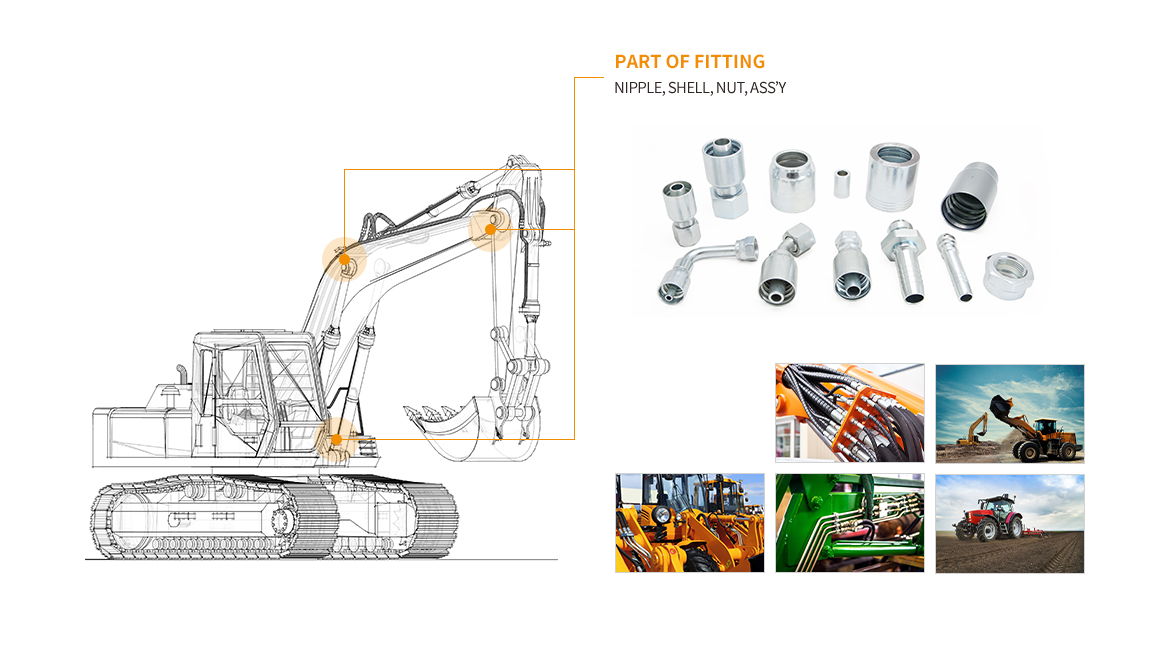 PART OF FITTING
NIPPLE, SHELL, NUT, ASS'Y